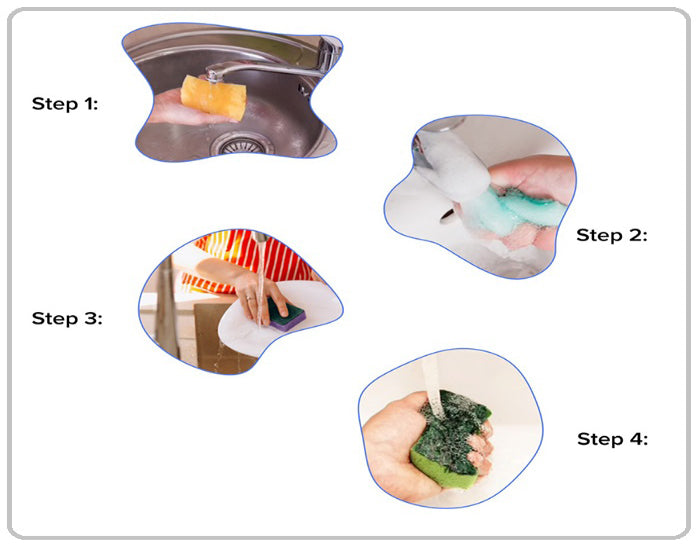 Step 1:

Step 2:

Step 3:

Step 4: